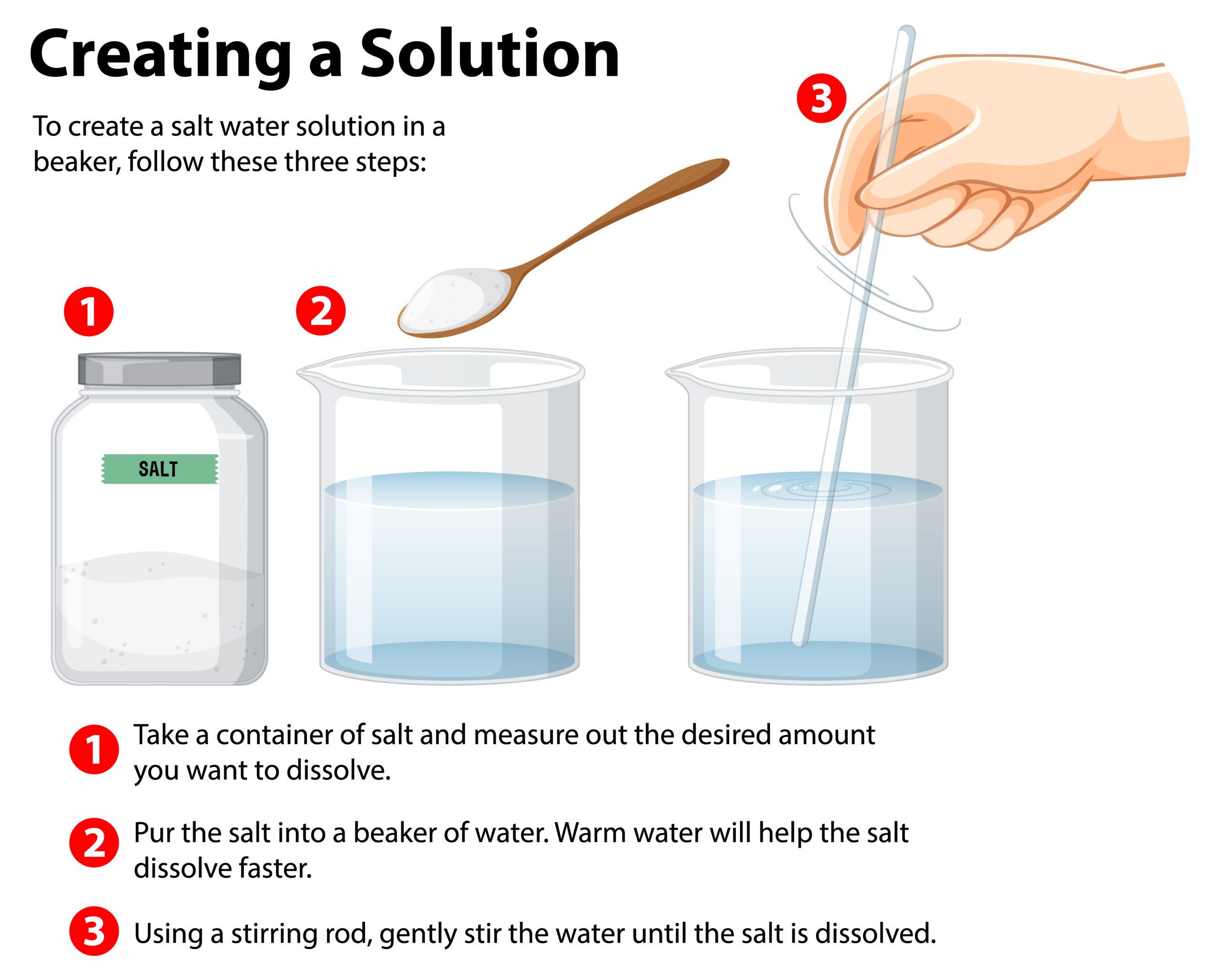 Creating a Solution

To create a salt water solution in a beaker, follow these three steps:

3

1

2

SALT

1 Take a container of salt and measure out the desired amount you want to dissolve.

2 Pur the salt into a beaker of water. Warm water will help the salt dissolve faster.

3 Using a stirring rod, gently stir the water until the salt is dissolved.