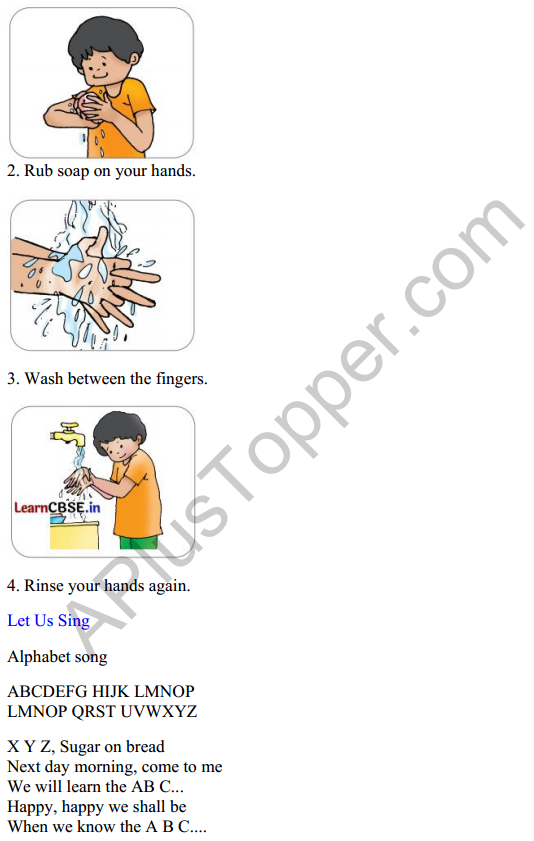 2. Rub soap on your hands.

3. Wash between the fingers.

LearnCBSE.in

4. Rinse your hands again.

Let Us Sing

Alphabet song

ABCDEFG HIJK LMNOP
LMNOP QRST UVWXYZ

X Y Z, Sugar on bread
Next day morning, come to me
We will learn the AB C...
Happy, happy we shall be
When we know the A B C....

APlusTopper.com