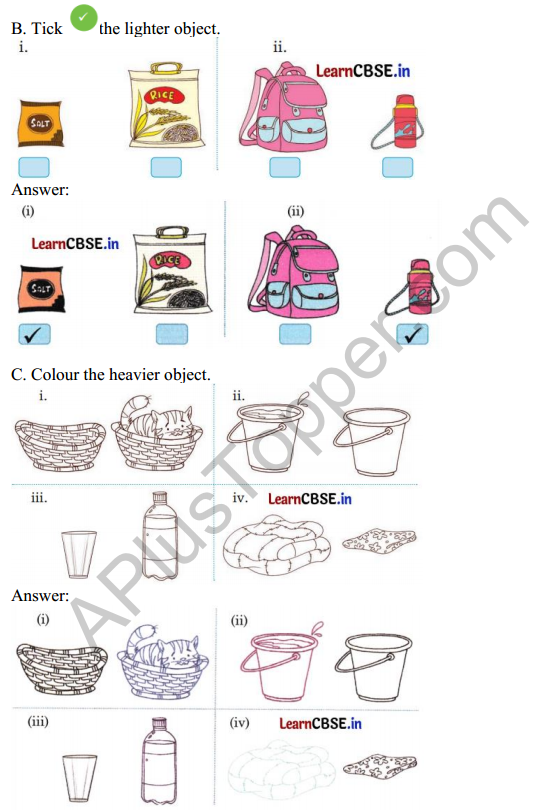 B. Tick ✓ the lighter object.

i.

SALT

RICE

ii.

LearnCBSE.in

Answer:

(i)

LearnCBSE.in

SALT

RICE

✓

(ii)

✓

C. Colour the heavier object.

i.

ii.

iii.

iv. LearnCBSE.in

Answer:

(i)

(ii)

(iii)

(iv) LearnCBSE.in

APlusTopper.com