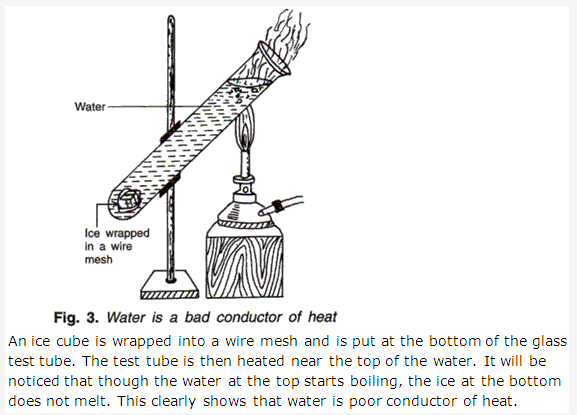 Water

Ice wrapped in a wire mesh

Fig. 3. Water is a bad conductor of heat

An ice cube is wrapped into a wire mesh and is put at the bottom of the glass test tube. The test tube is then heated near the top of the water. It will be noticed that though the water at the top starts boiling, the ice at the bottom does not melt. This clearly shows that water is poor conductor of heat.