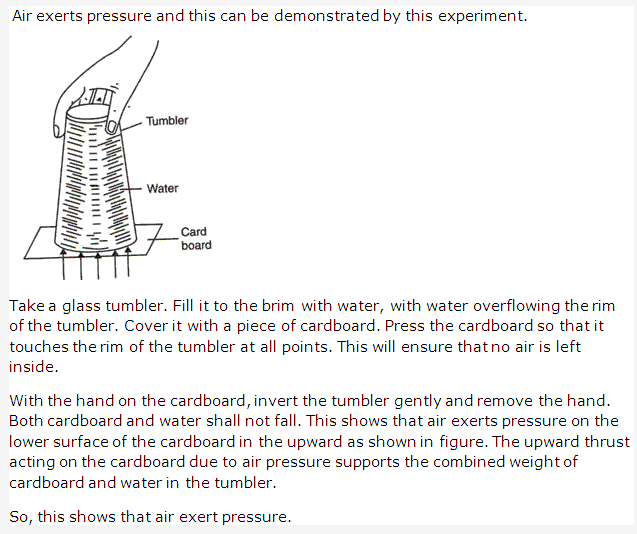 Air exerts pressure and this can be demonstrated by this experiment.

Tumbler

Water

Card board

Take a glass tumbler. Fill it to the brim with water, with water overflowing the rim of the tumbler. Cover it with a piece of cardboard. Press the cardboard so that it touches the rim of the tumbler at all points. This will ensure that no air is left inside.

With the hand on the cardboard, invert the tumbler gently and remove the hand. Both cardboard and water shall not fall. This shows that air exerts pressure on the lower surface of the cardboard in the upward as shown in figure. The upward thrust acting on the cardboard due to air pressure supports the combined weight of cardboard and water in the tumbler.

So, this shows that air exert pressure.