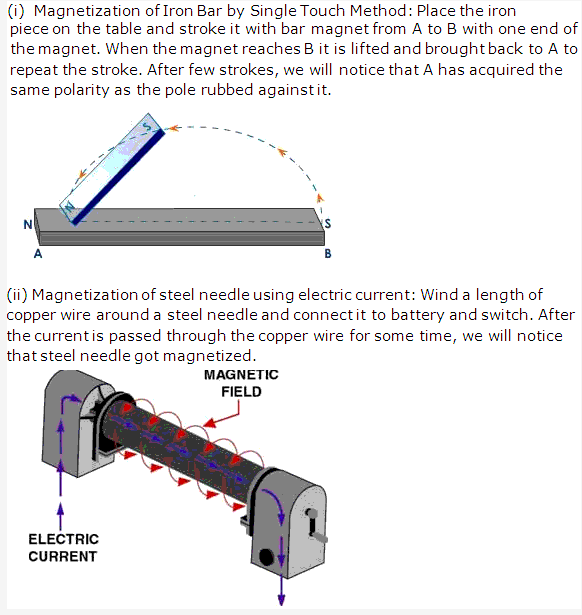 (i) Magnetization of Iron Bar by Single Touch Method: Place the iron piece on the table and stroke it with bar magnet from A to B with one end of the magnet. When the magnet reaches B it is lifted and brought back to A to repeat the stroke. After few strokes, we will notice that A has acquired the same polarity as the pole rubbed against it.

S
N
N
S
A
B

(ii) Magnetization of steel needle using electric current: Wind a length of copper wire around a steel needle and connect it to battery and switch. After the current is passed through the copper wire for some time, we will notice that steel needle got magnetized.

MAGNETIC FIELD

ELECTRIC CURRENT