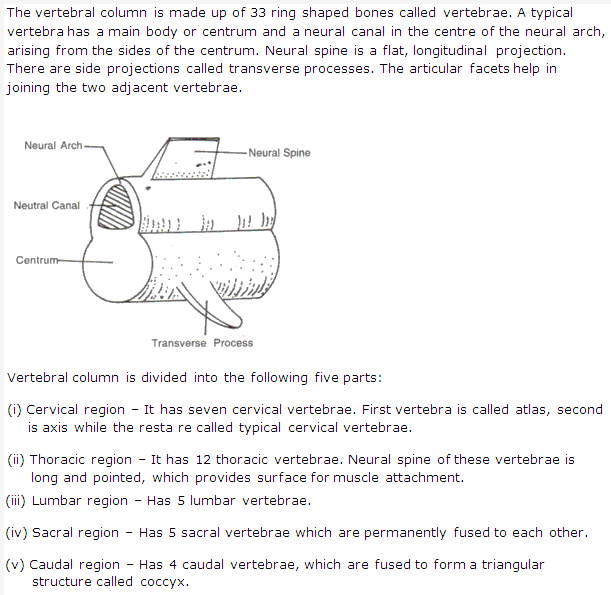 The vertebral column is made up of 33 ring shaped bones called vertebrae. A typical vertebra has a main body or centrum and a neural canal in the centre of the neural arch, arising from the sides of the centrum. Neural spine is a flat, longitudinal projection. There are side projections called transverse processes. The articular facets help in joining the two adjacent vertebrae.

Neural Arch
Neural Spine
Neutral Canal
Centrum
Transverse Process

Vertebral column is divided into the following five parts:

(i) Cervical region – It has seven cervical vertebrae. First vertebra is called atlas, second is axis while the resta re called typical cervical vertebrae.

(ii) Thoracic region – It has 12 thoracic vertebrae. Neural spine of these vertebrae is long and pointed, which provides surface for muscle attachment.

(iii) Lumbar region – Has 5 lumbar vertebrae.

(iv) Sacral region – Has 5 sacral vertebrae which are permanently fused to each other.

(v) Caudal region – Has 4 caudal vertebrae, which are fused to form a triangular structure called coccyx.