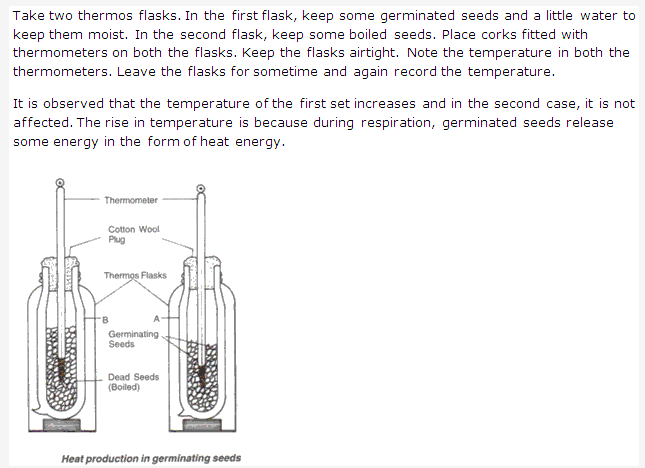 Take two thermos flasks. In the first flask, keep some germinated seeds and a little water to keep them moist. In the second flask, keep some boiled seeds. Place corks fitted with thermometers on both the flasks. Keep the flasks airtight. Note the temperature in both the thermometers. Leave the flasks for sometime and again record the temperature.

It is observed that the temperature of the first set increases and in the second case, it is not affected. The rise in temperature is because during respiration, germinated seeds release some energy in the form of heat energy.

Thermometer

Cotton Wool Plug

Thermos Flasks

B

A

Germinating Seeds

Dead Seeds (Boiled)

Heat production in germinating seeds