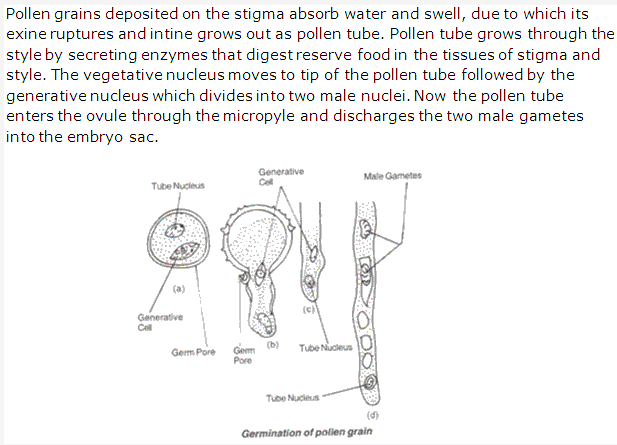 Pollen grains deposited on the stigma absorb water and swell, due to which its exine ruptures and intine grows out as pollen tube. Pollen tube grows through the style by secreting enzymes that digest reserve food in the tissues of stigma and style. The vegetative nucleus moves to tip of the pollen tube followed by the generative nucleus which divides into two male nuclei. Now the pollen tube enters the ovule through the micropyle and discharges the two male gametes into the embryo sac.

Tube Nucleus
Generative Cell
Male Gametes
(a)
Generative Cell
Germ Pore
Germ Pore
(b)
(c)
Tube Nucleus
Tube Nucleus
(d)
Germination of pollen grain