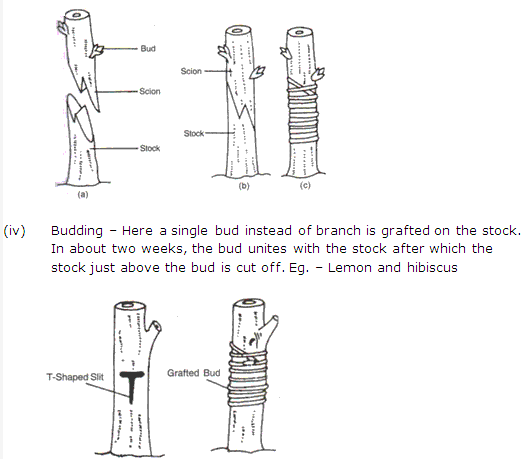 Bud
Scion
Stock
(a)
Scion
Stock
(b)
(c)

(iv) Budding – Here a single bud instead of branch is grafted on the stock. In about two weeks, the bud unites with the stock after which the stock just above the bud is cut off. Eg. – Lemon and hibiscus

T-Shaped Slit
Grafted Bud