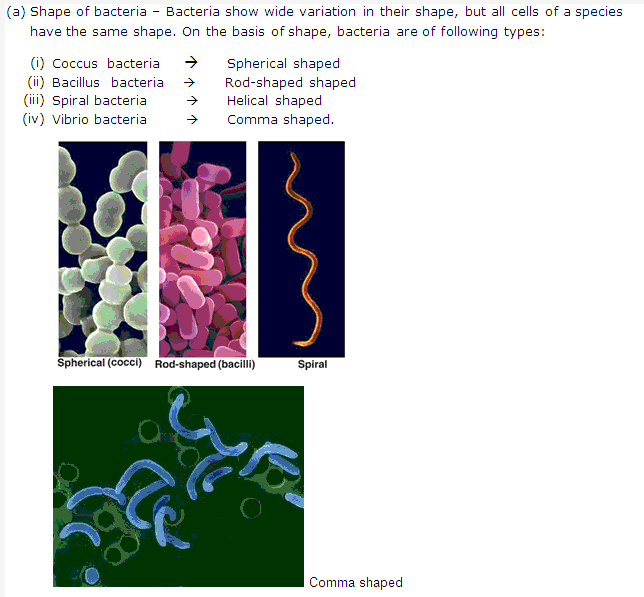 (a) Shape of bacteria – Bacteria show wide variation in their shape, but all cells of a species have the same shape. On the basis of shape, bacteria are of following types:

(i) Coccus bacteria → Spherical shaped
(ii) Bacillus bacteria → Rod-shaped shaped
(iii) Spiral bacteria → Helical shaped
(iv) Vibrio bacteria → Comma shaped.

Spherical (cocci)
Rod-shaped (bacilli)
Spiral

Comma shaped