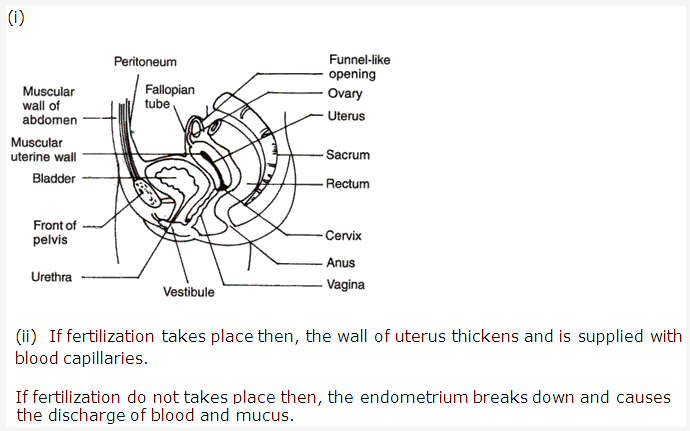 (i)

Peritoneum
Muscular wall of abdomen
Fallopian tube
Muscular uterine wall
Bladder
Front of pelvis
Urethra
Vestibule
Funnel-like opening
Ovary
Uterus
Sacrum
Rectum
Cervix
Anus
Vagina

(ii) If fertilization takes place then, the wall of uterus thickens and is supplied with blood capillaries.

If fertilization do not takes place then, the endometrium breaks down and causes the discharge of blood and mucus.